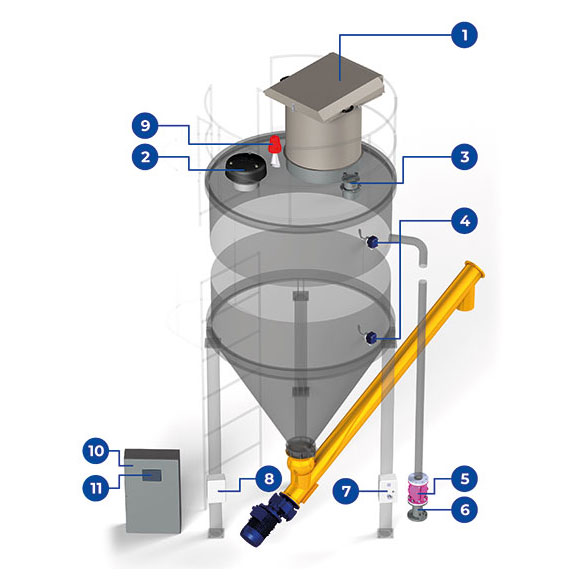 1
9
2
3
4
10
11
8
7
5
6